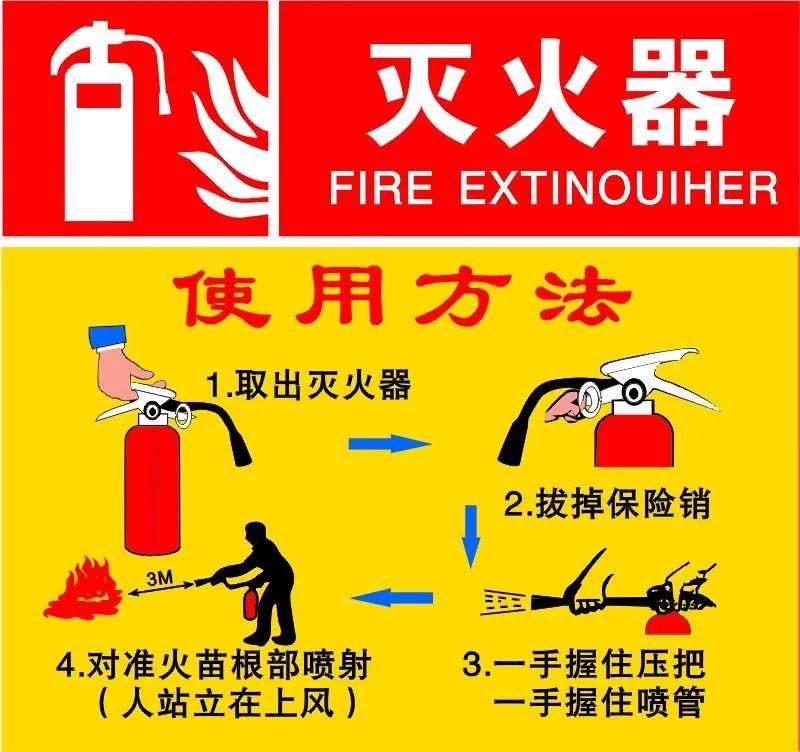 灭火器
FIRE EXTINOUIHER

使用方法

1.取出灭火器

2.拔掉保险销

3.一手握住压把
一手握住喷管

3M

4.对准火苗根部喷射
（人站立在上风）